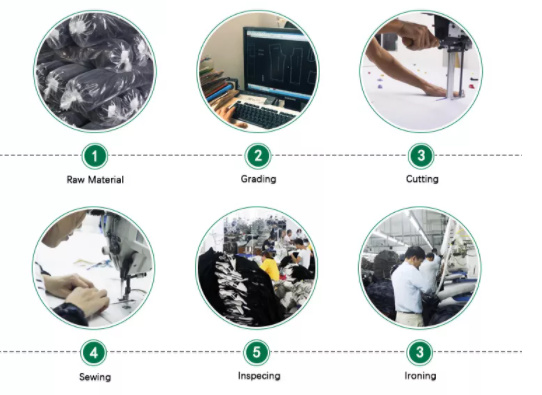 1
Raw Material

2
Grading

3
Cutting

4
Sewing

5
Inspecing

3
Ironing